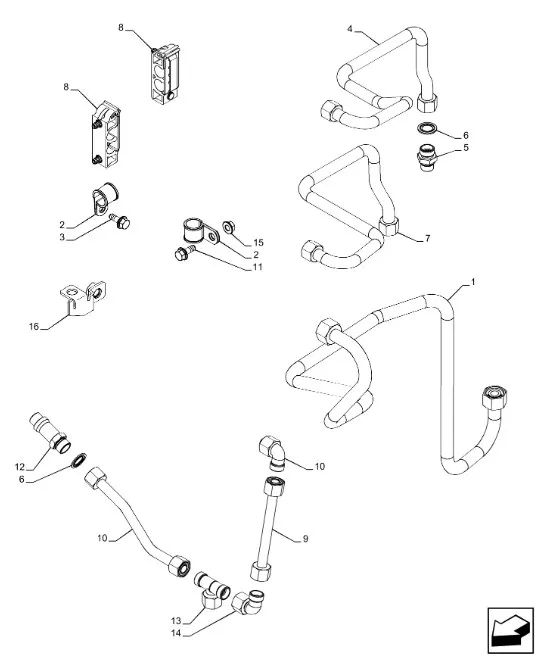 8
4
8
6
5
2
3
15
2
11
7
16
1
12
6
10
10
9
13
14